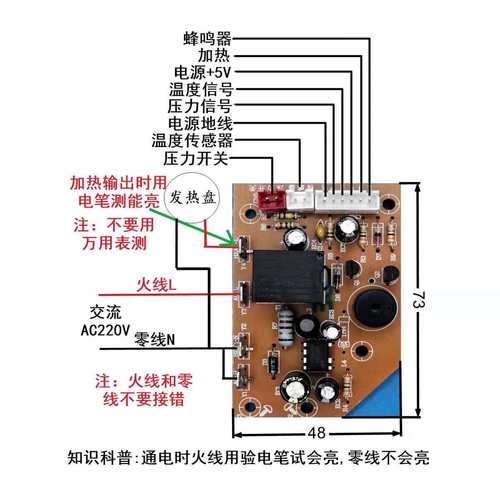 蜂鸣器
加热
电源+5V
温度信号
压力信号
电源地线
温度传感器
压力开关

加热输出时用电笔测能亮

发热盘

注：不要用万用表测

火线L

交流
AC220V

零线N

注：火线和零线不要接错

73

48

知识科普:通电时火线用验电笔试会亮,零线不会亮